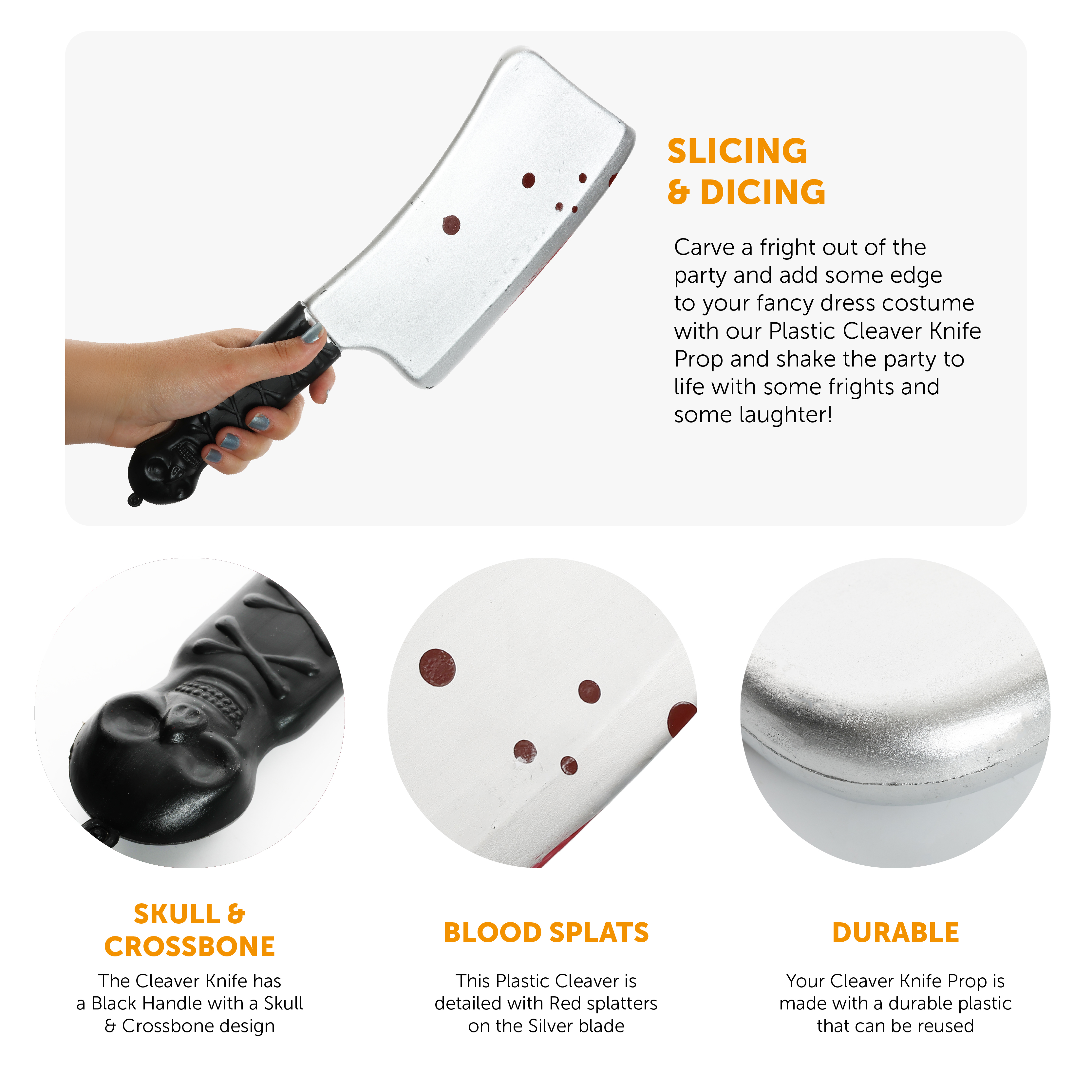 SLICING
& DICING

Carve a fright out of the party and add some edge to your fancy dress costume with our Plastic Cleaver Knife Prop and shake the party to life with some frights and some laughter!

SKULL &
CROSSBONE

The Cleaver Knife has a Black Handle with a Skull & Crossbone design

BLOOD SPLATS

This Plastic Cleaver is detailed with Red splatters on the Silver blade

DURABLE

Your Cleaver Knife Prop is made with a durable plastic that can be reused