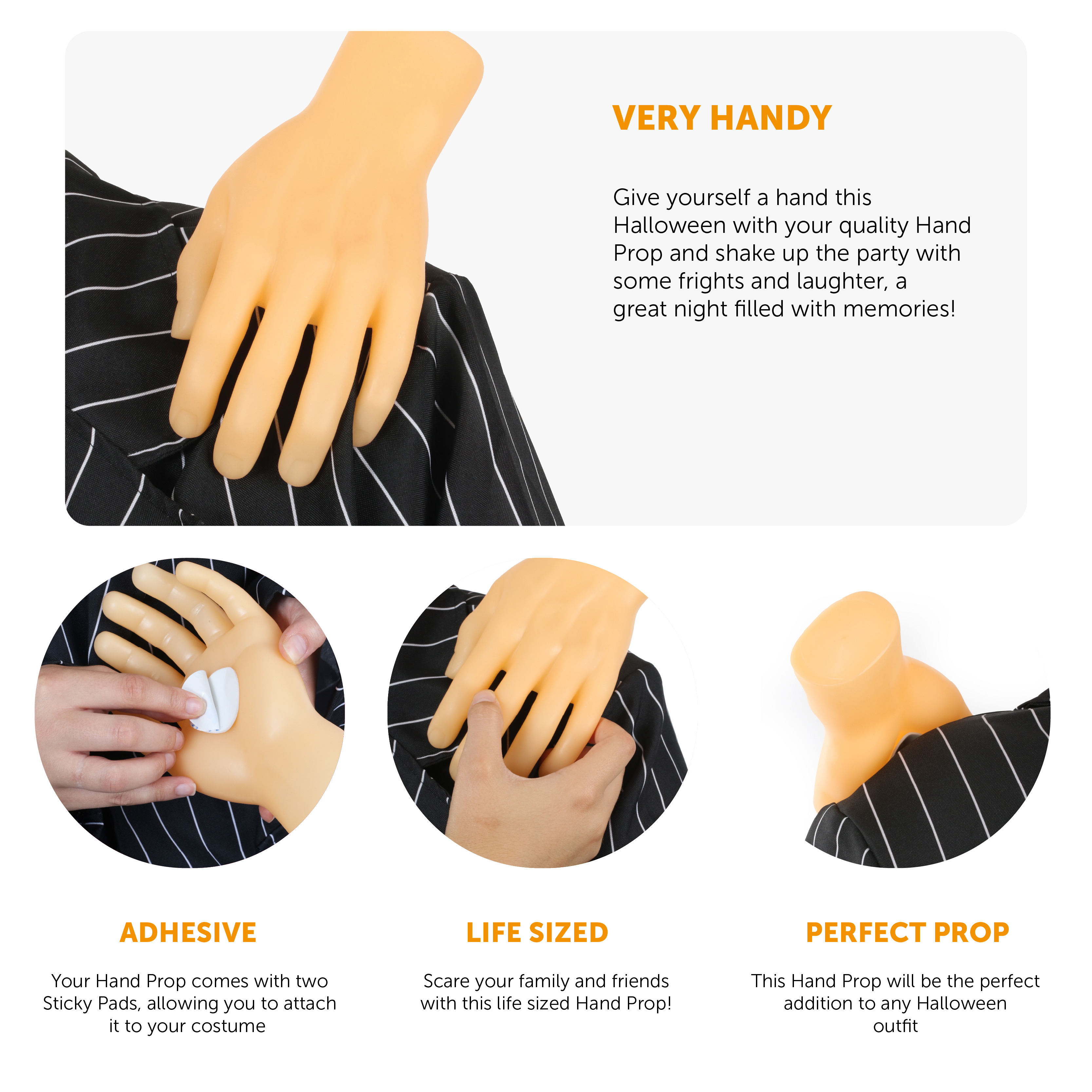 VERY HANDY

Give yourself a hand this Halloween with your quality Hand Prop and shake up the party with some frights and laughter, a great night filled with memories!

ADHESIVE

Your Hand Prop comes with two Sticky Pads, allowing you to attach it to your costume

LIFE SIZED

Scare your family and friends with this life sized Hand Prop!

PERFECT PROP

This Hand Prop will be the perfect addition to any Halloween outfit