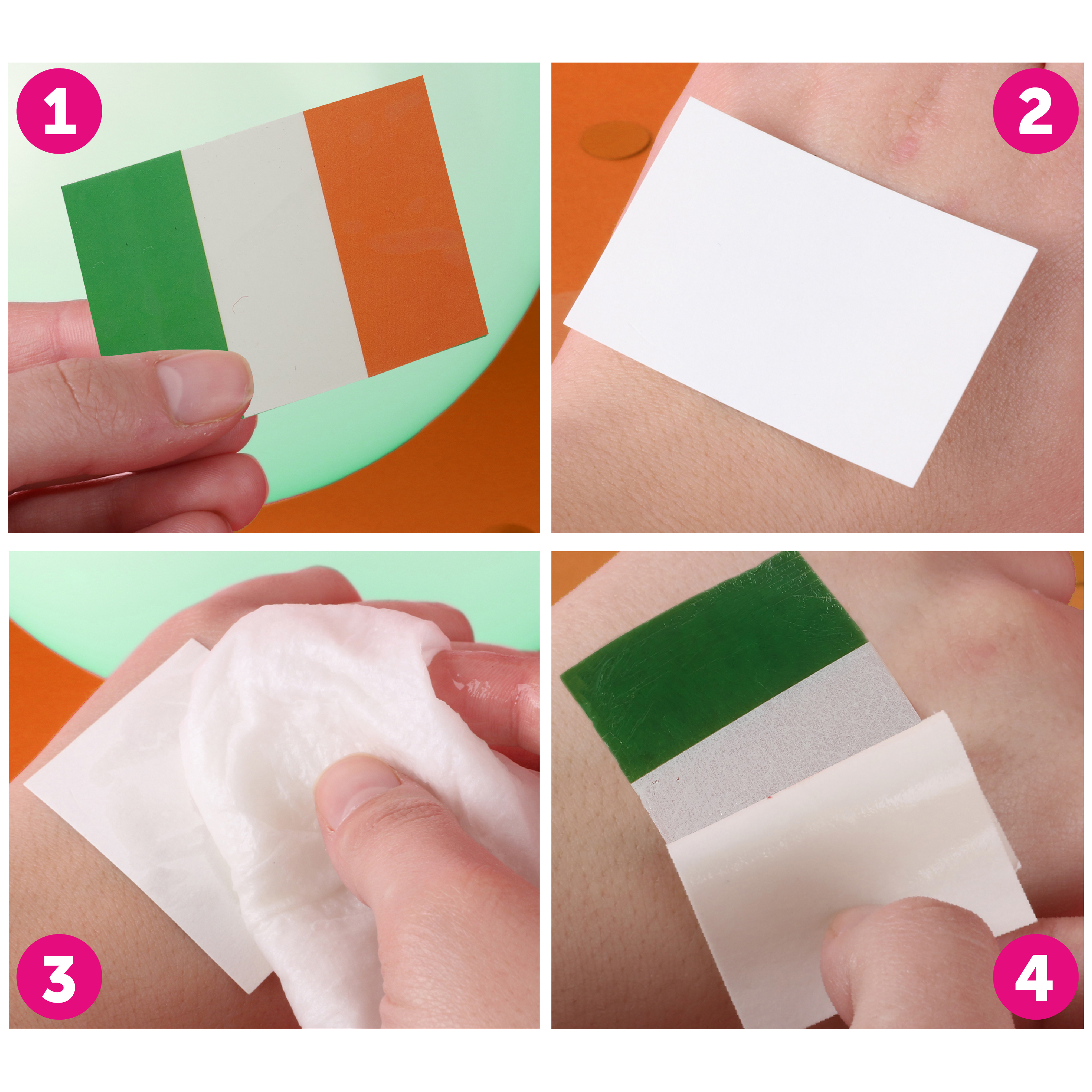 1

2

3

4