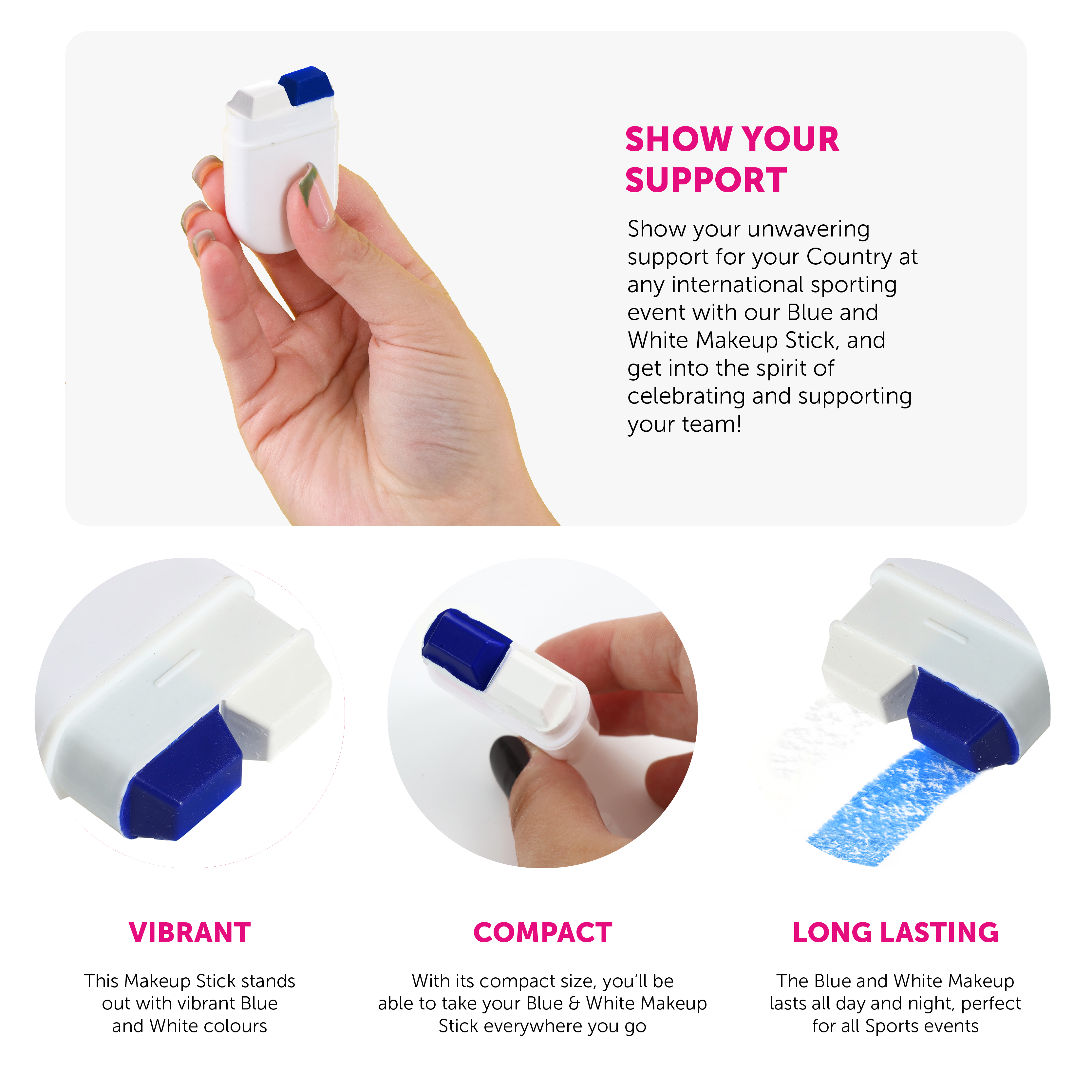 SHOW YOUR SUPPORT

Show your unwavering support for your Country at any international sporting event with our Blue and White Makeup Stick, and get into the spirit of celebrating and supporting your team!

VIBRANT

This Makeup Stick stands out with vibrant Blue and White colours

COMPACT

With its compact size, you'll be able to take your Blue & White Makeup Stick everywhere you go

LONG LASTING

The Blue and White Makeup lasts all day and night, perfect for all Sports events