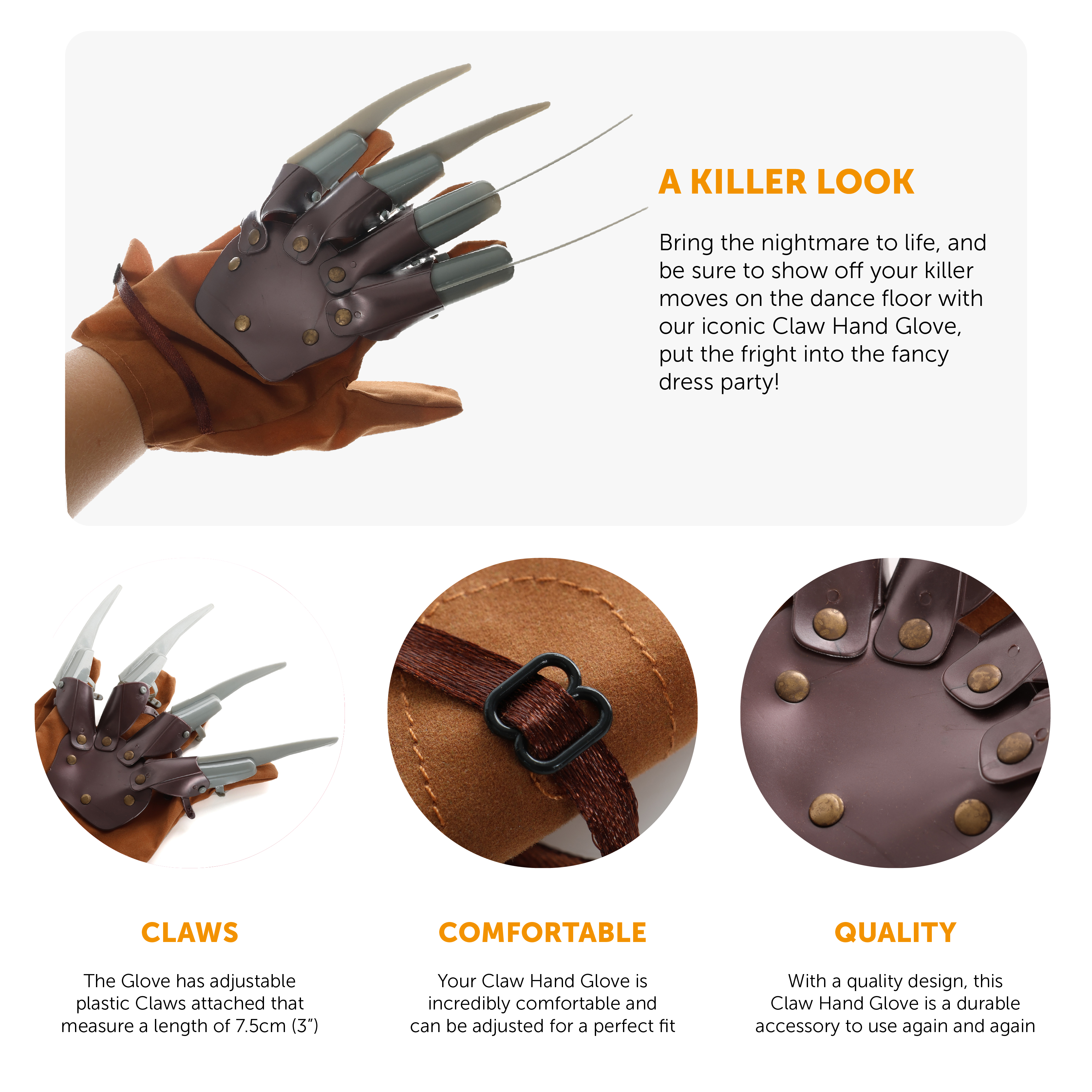 A KILLER LOOK

Bring the nightmare to life, and be sure to show off your killer moves on the dance floor with our iconic Claw Hand Glove, put the fright into the fancy dress party!

CLAWS

The Glove has adjustable plastic Claws attached that measure a length of 7.5cm (3”)

COMFORTABLE

Your Claw Hand Glove is incredibly comfortable and can be adjusted for a perfect fit

QUALITY

With a quality design, this Claw Hand Glove is a durable accessory to use again and again