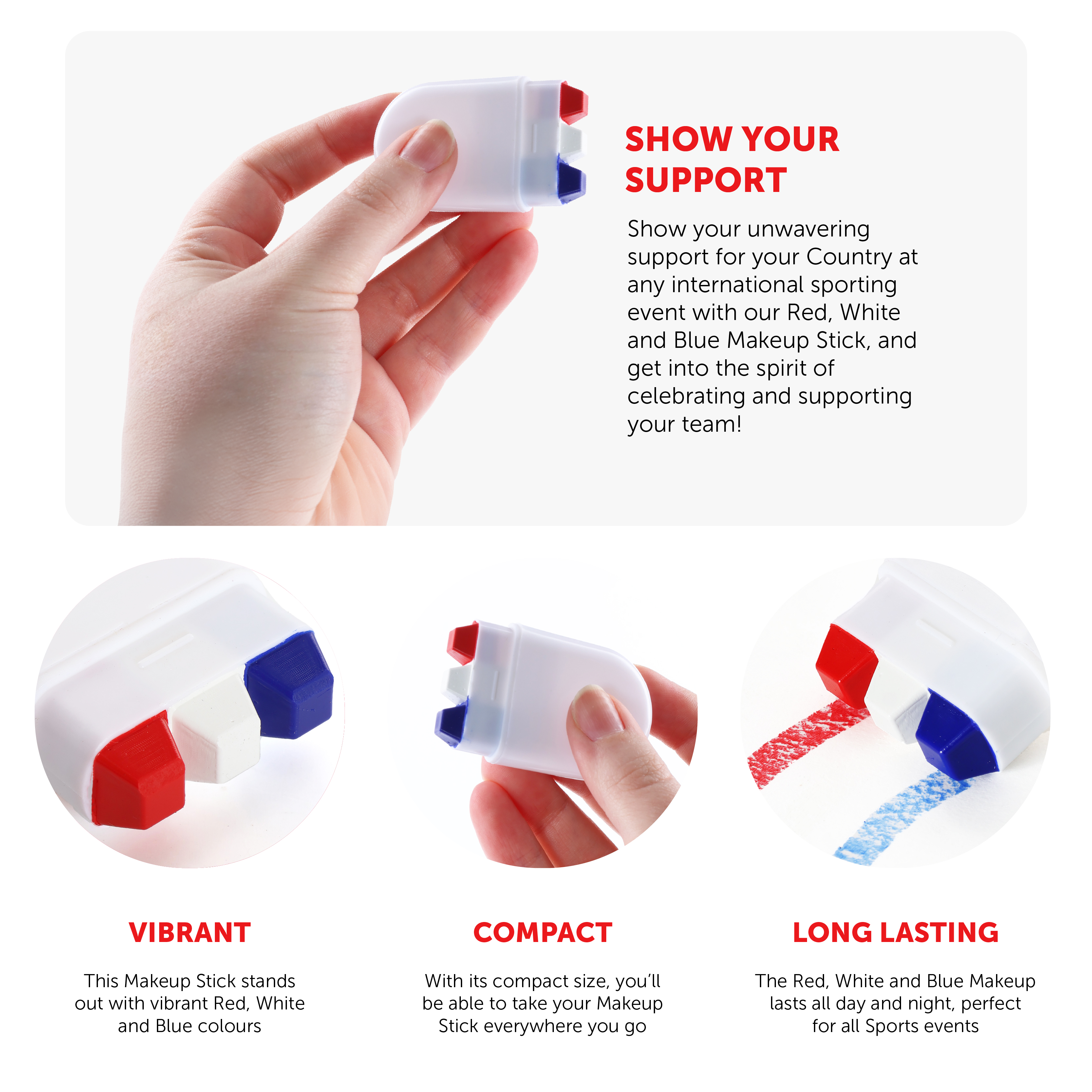 SHOW YOUR SUPPORT

Show your unwavering support for your Country at any international sporting event with our Red, White and Blue Makeup Stick, and get into the spirit of celebrating and supporting your team!

VIBRANT

This Makeup Stick stands out with vibrant Red, White and Blue colours

COMPACT

With its compact size, you'll be able to take your Makeup Stick everywhere you go

LONG LASTING

The Red, White and Blue Makeup lasts all day and night, perfect for all Sports events